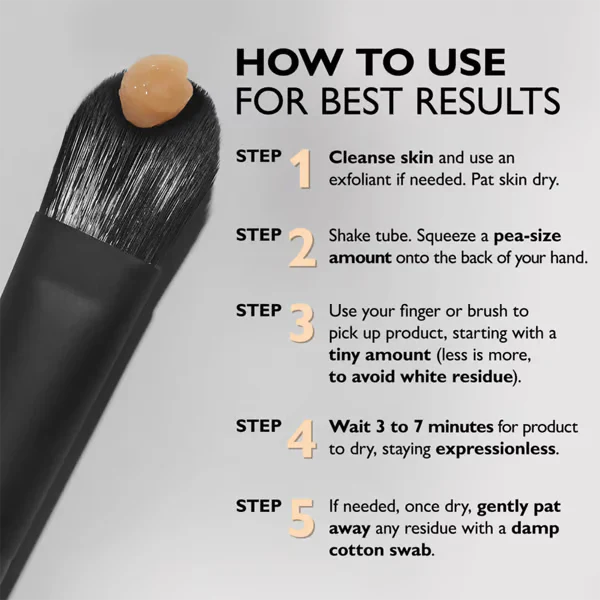 HOW TO USE
FOR BEST RESULTS

STEP 1 Cleanse skin and use an exfoliant if needed. Pat skin dry.

STEP 2 Shake tube. Squeeze a pea-size amount onto the back of your hand.

STEP 3 Use your finger or brush to pick up product, starting with a tiny amount (less is more, to avoid white residue).

STEP 4 Wait 3 to 7 minutes for product to dry, staying expressionless.

STEP 5 If needed, once dry, gently pat away any residue with a damp cotton swab.